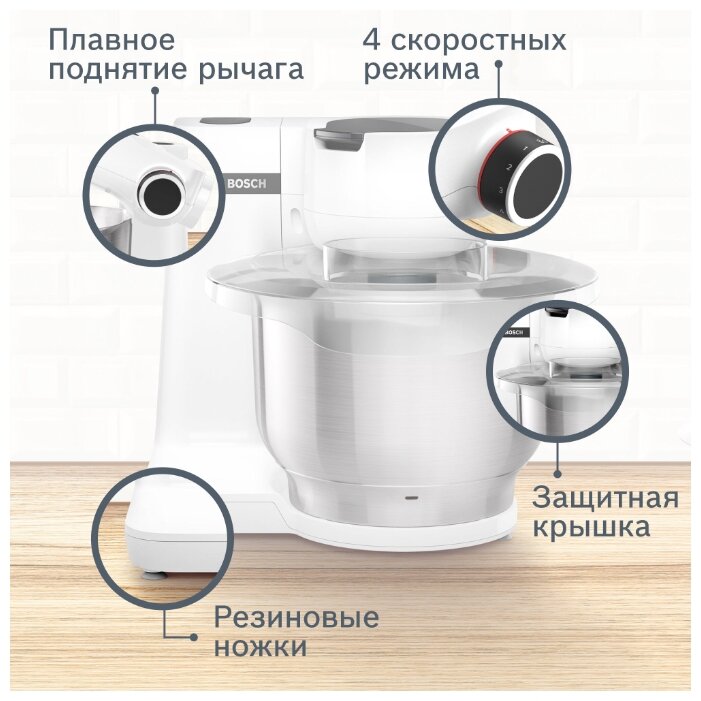 Плавное поднятие рычага

4 скоростных режима

BOSCH

1
2
3

BOSCH

Защитная крышка

Резиновые ножки