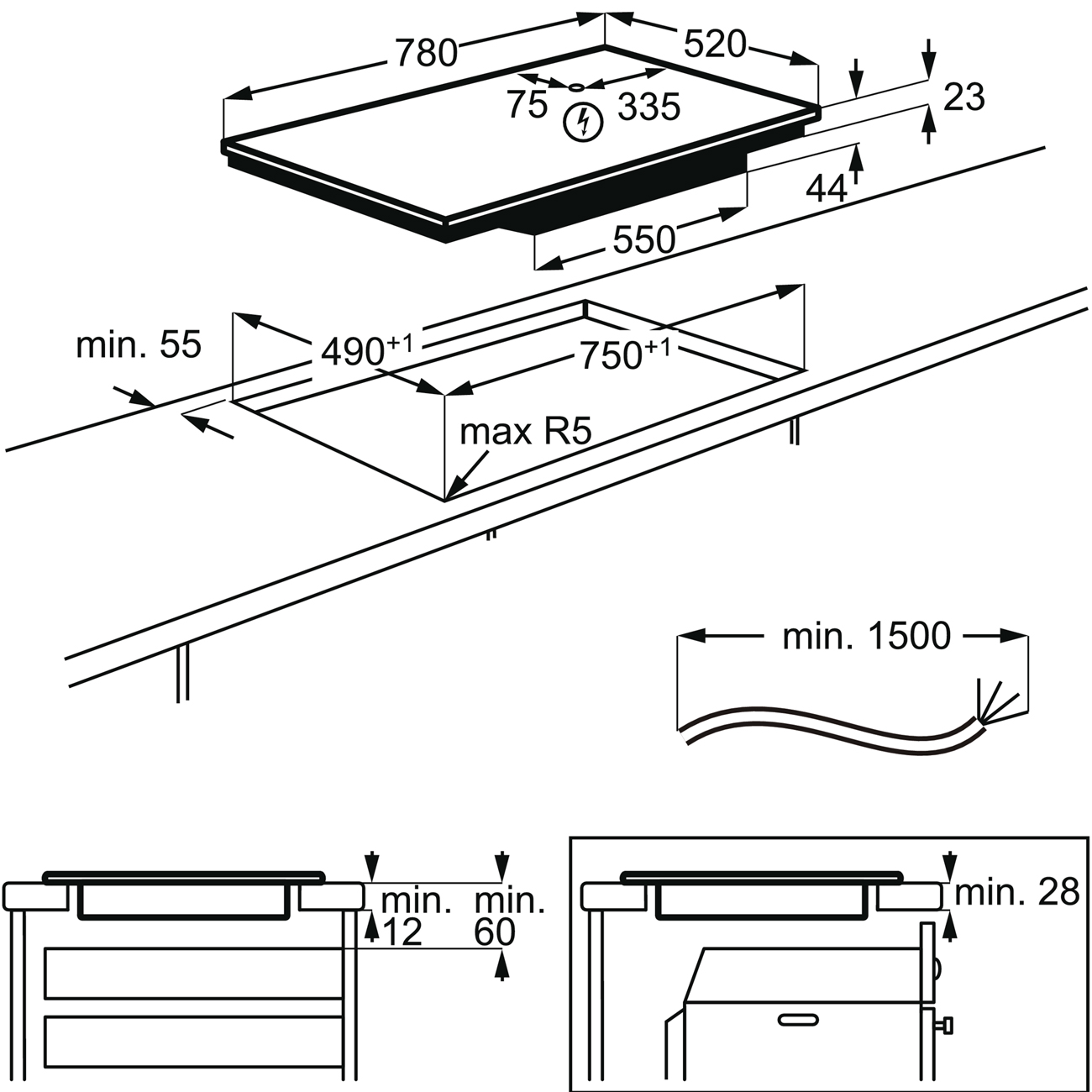 780
520
75
335
23
44
550
min. 55
$490^{+1}$
$750^{+1}$
max R5
min. 1500
min.
12
min.
60
min. 28