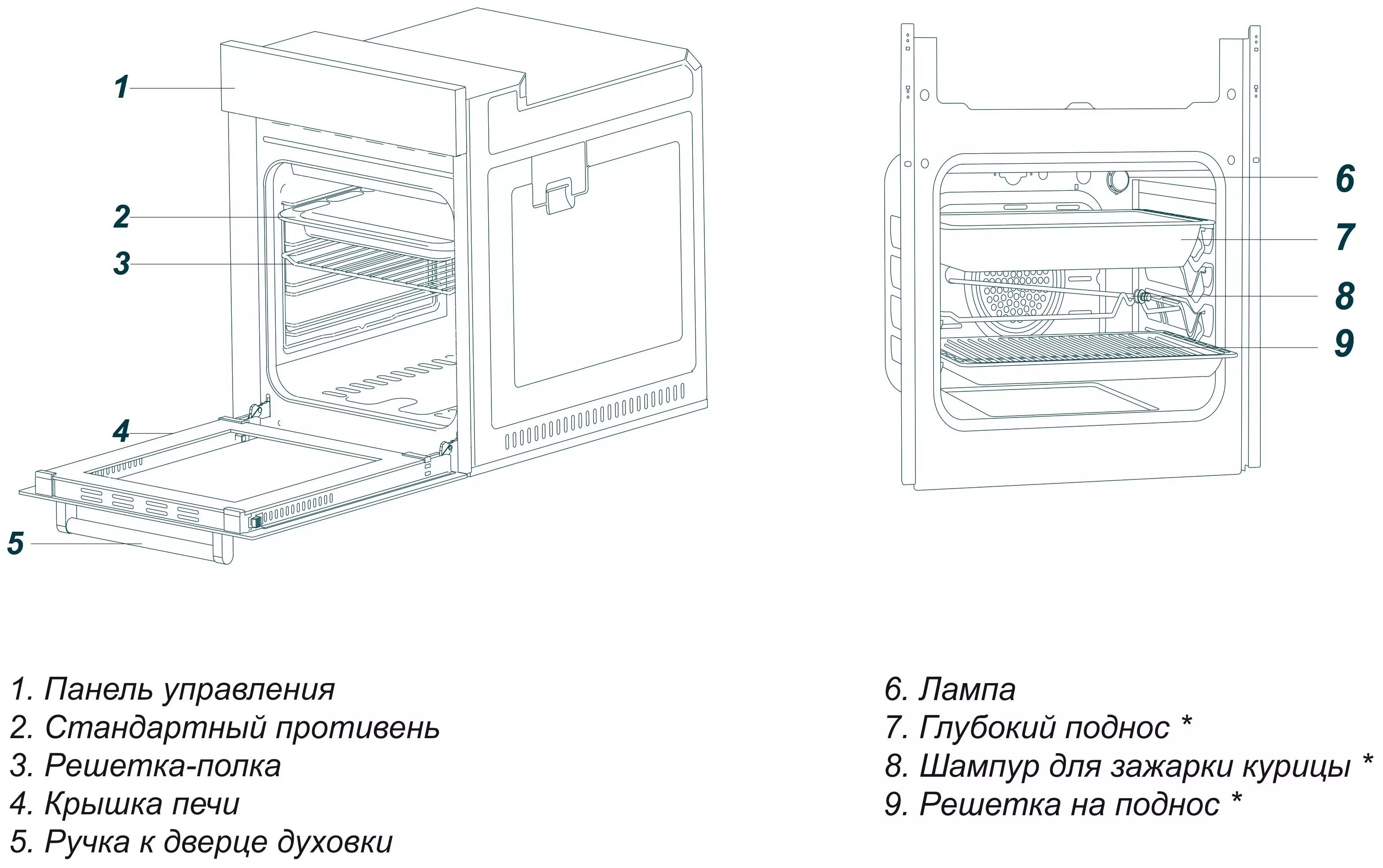 1
2
3
4
5

6
7
8
9

1. Панель управления
2. Стандартный противень
3. Решетка-полка
4. Крышка печи
5. Ручка к дверце духовки

6. Лампа
7. Глубокий поднос *
8. Шампур для зажарки курицы *
9. Решетка на поднос *