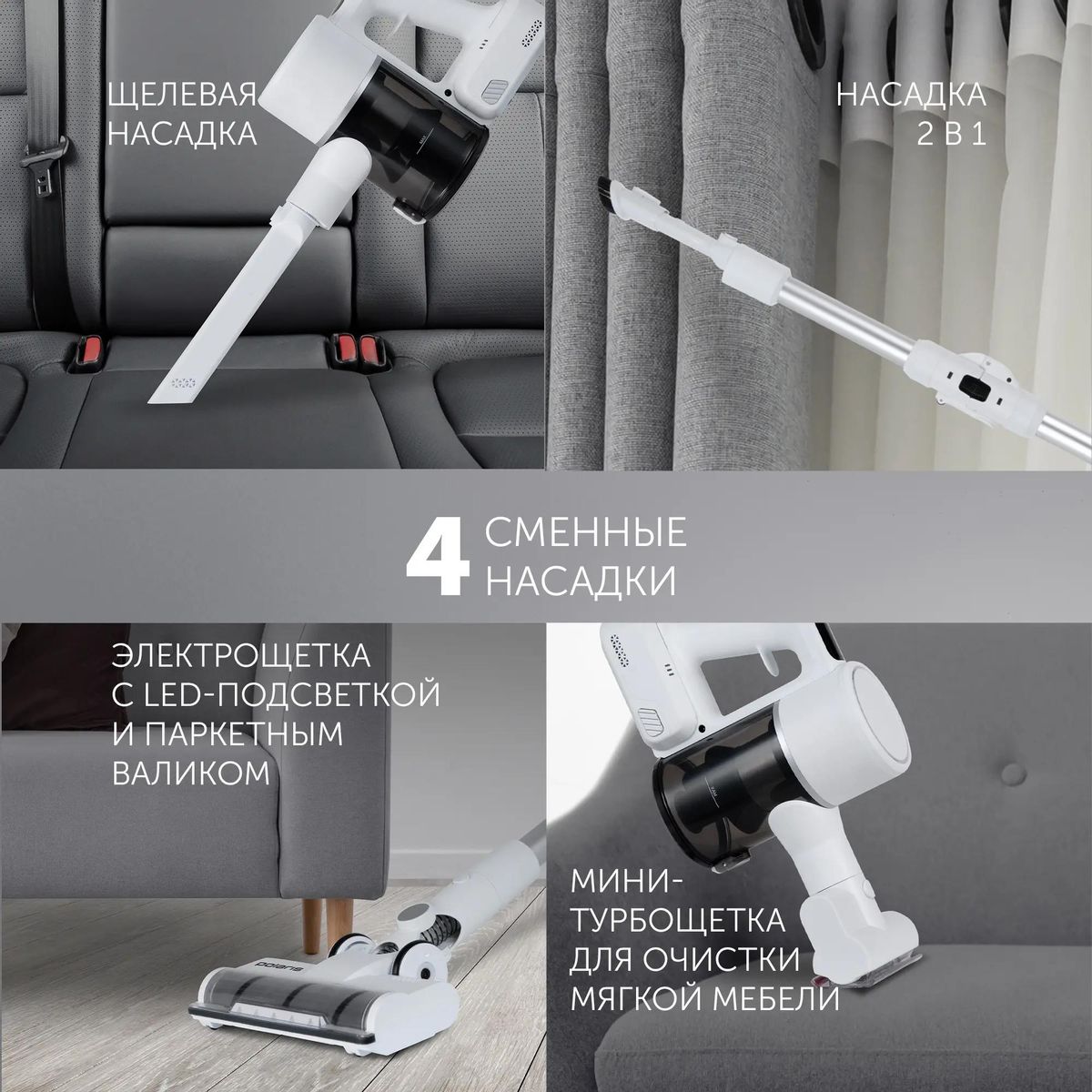 ЩЕЛЕВАЯ НАСАДКА

НАСАДКА 2 В 1

4 СМЕННЫЕ НАСАДКИ

ЭЛЕКТРОЩЕТКА С LED-ПОДСВЕТКОЙ И ПАРКЕТНЫМ ВАЛИКОМ

polaris

МИНИ-ТУРБОЩЕТКА ДЛЯ ОЧИСТКИ МЯГКОЙ МЕБЕЛИ