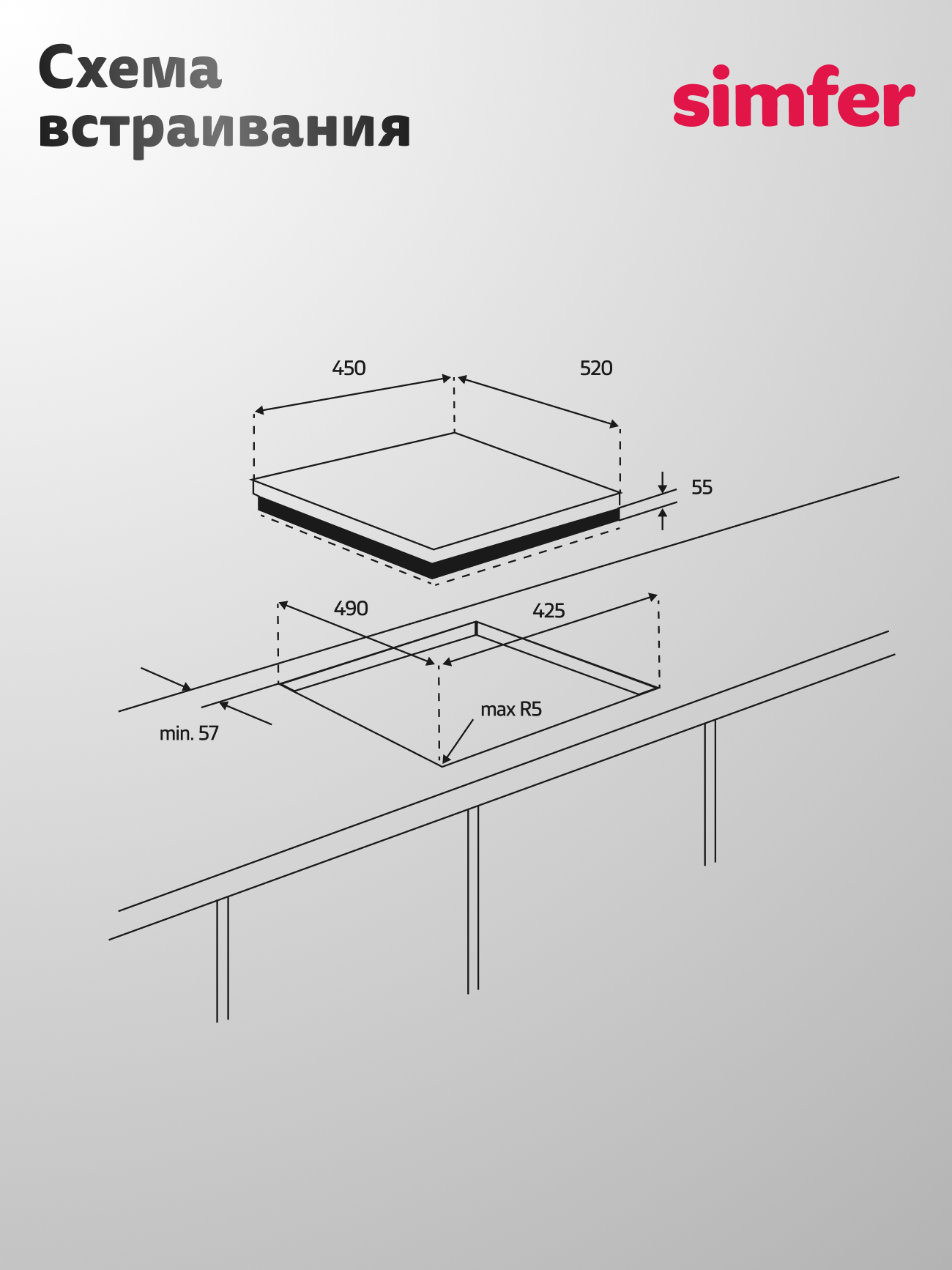 Схема встраивания

simfer

450

520

55

490

425

max R5

min. 57