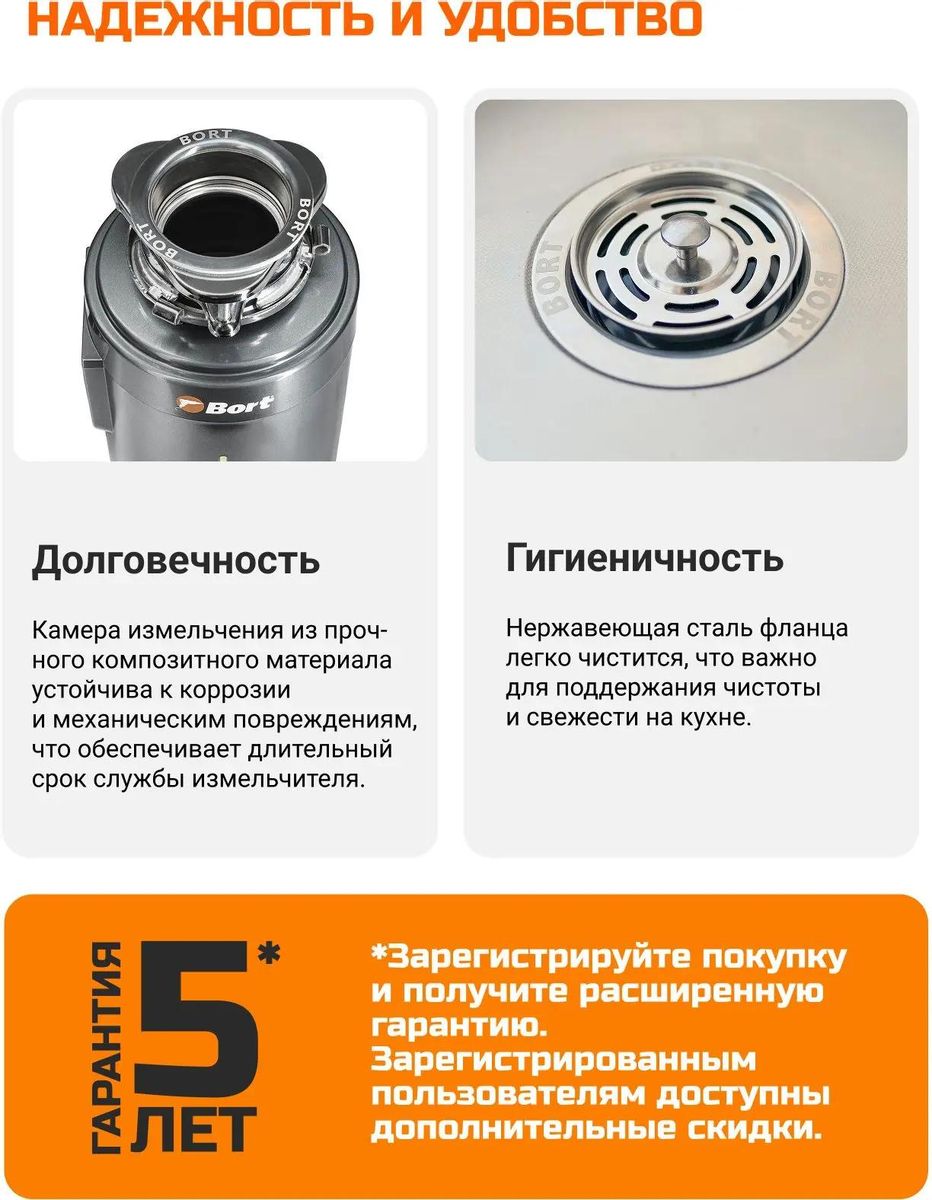 НАДЕЖНОСТЬ И УДОБСТВО

BORT
BORT
BORT
Bort

BORT
BORT

Долговечность

Камера измельчения из прочного композитного материала устойчива к коррозии и механическим повреждениям, что обеспечивает длительный срок службы измельчителя.

Гигиеничность

Нержавеющая сталь фланца легко чистится, что важно для поддержания чистоты и свежести на кухне.

ГАРАНТИЯ 5* ЛЕТ

*Зарегистрируйте покупку и получите расширенную гарантию. Зарегистрированным пользователям доступны дополнительные скидки.