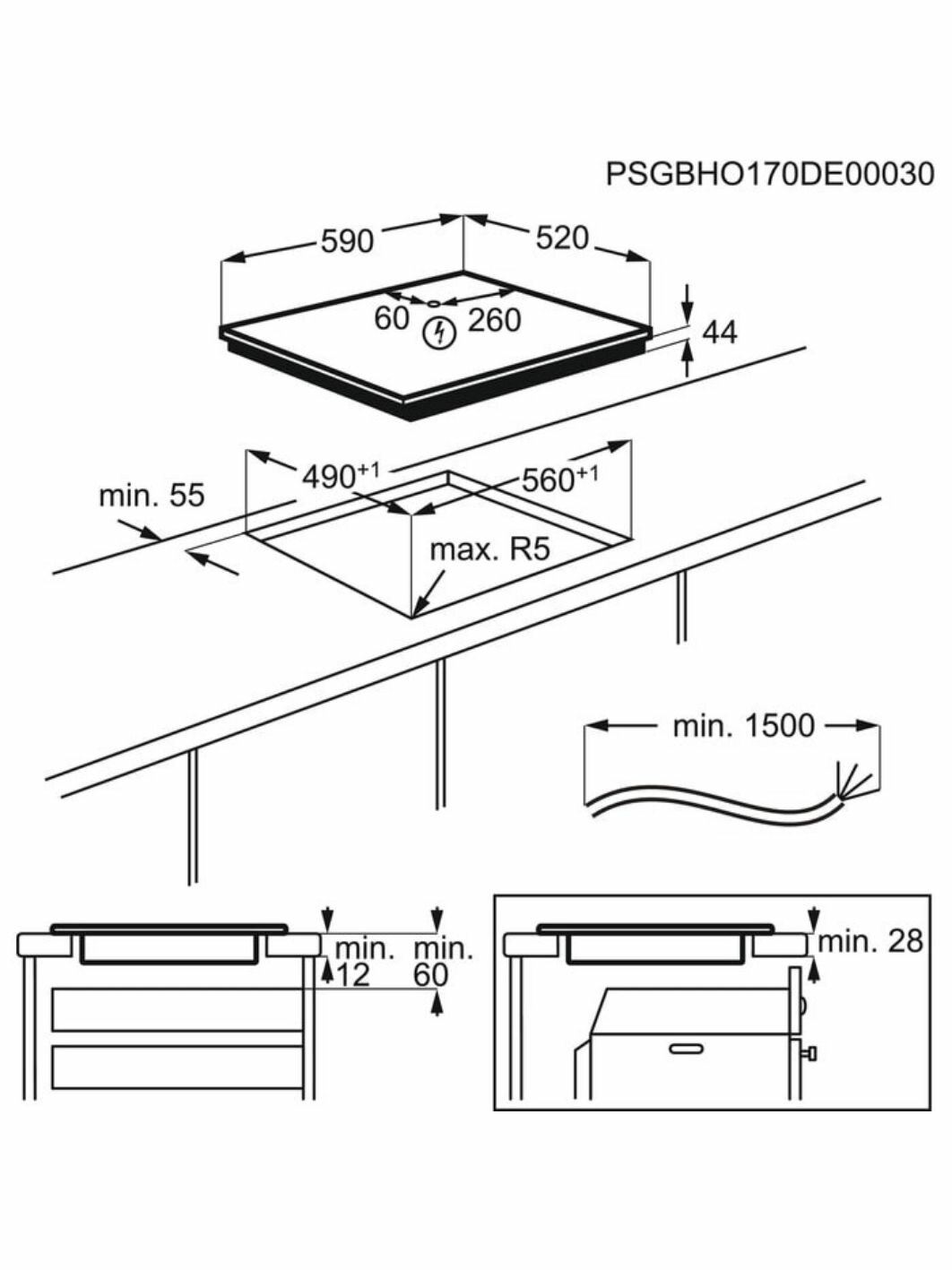 PSGBHO170DE00030

590

520

60

260

44

$490^{+1}$

$560^{+1}$

min. 55

max. R5

min. 1500

min. 12

min. 60

min. 28