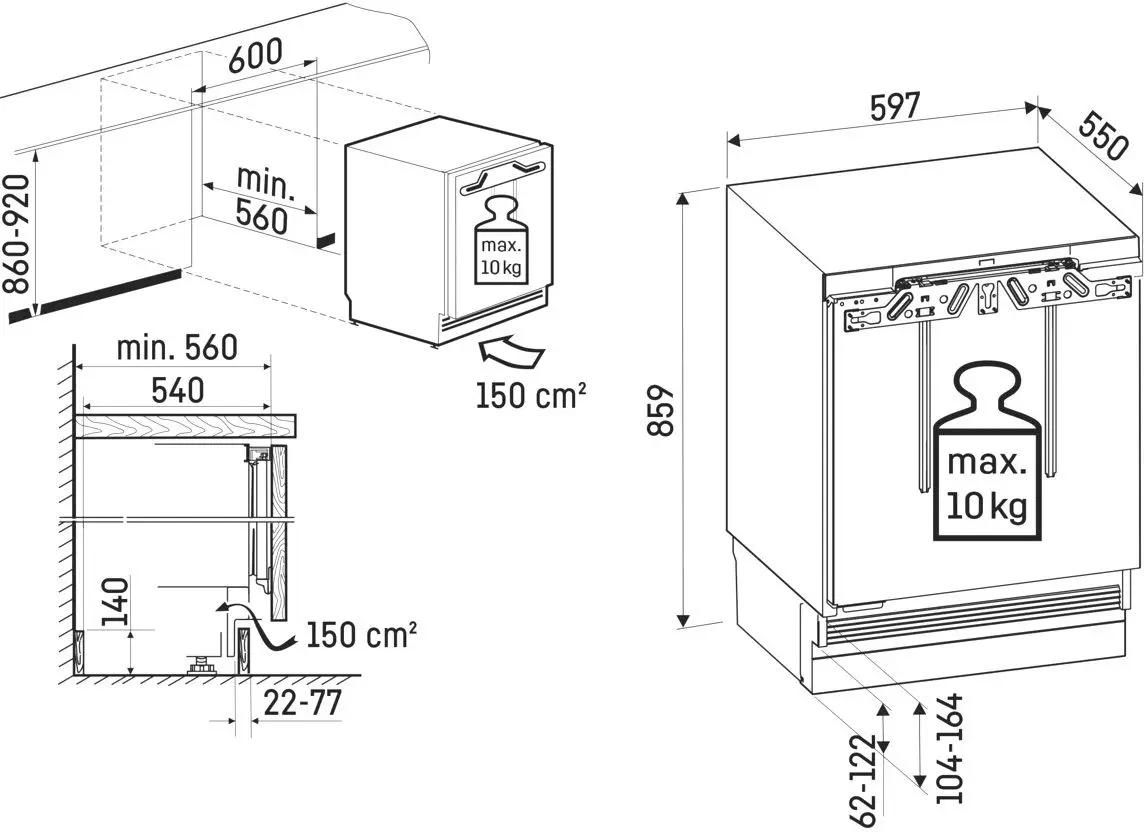 600

860-920

min. 560

max. 10 kg

150 cm²

min. 560

540

140

150 cm²

22-77

597

550

859

max. 10 kg

62-122

104-164