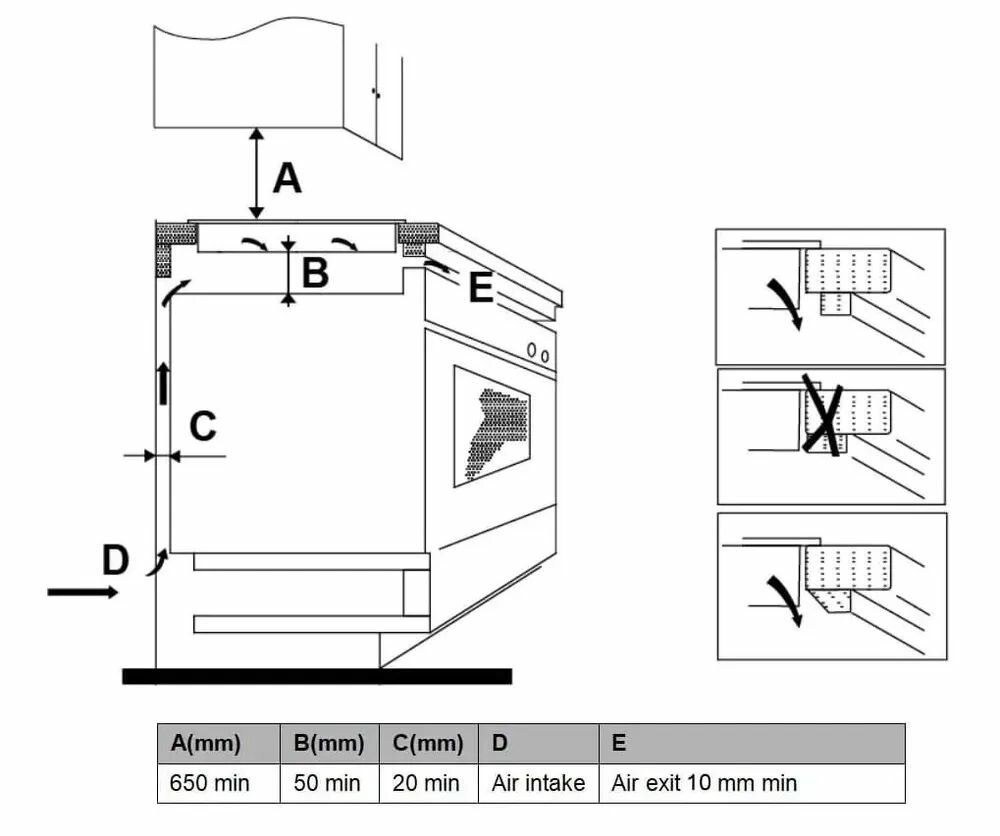 A

B

E

C

D

| A(mm) | B(mm) | C(mm) | D | E |
|---|---|---|---|---|
| 650 min | 50 min | 20 min | Air intake | Air exit 10 mm min |