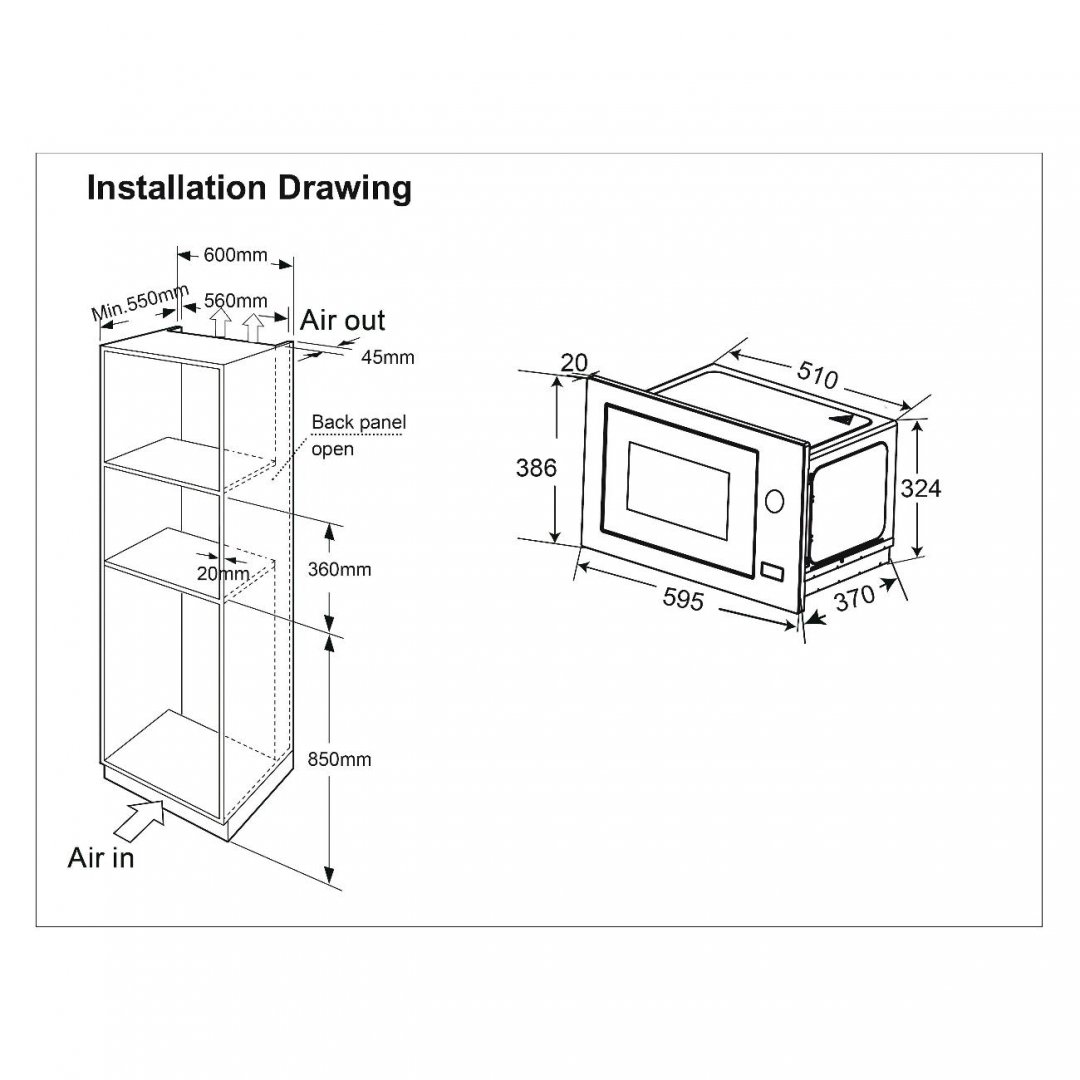 Installation Drawing

600mm

Min.550mm

560mm

Air out

45mm

Back panel open

20mm

360mm

850mm

Air in

20

510

386

324

595

370