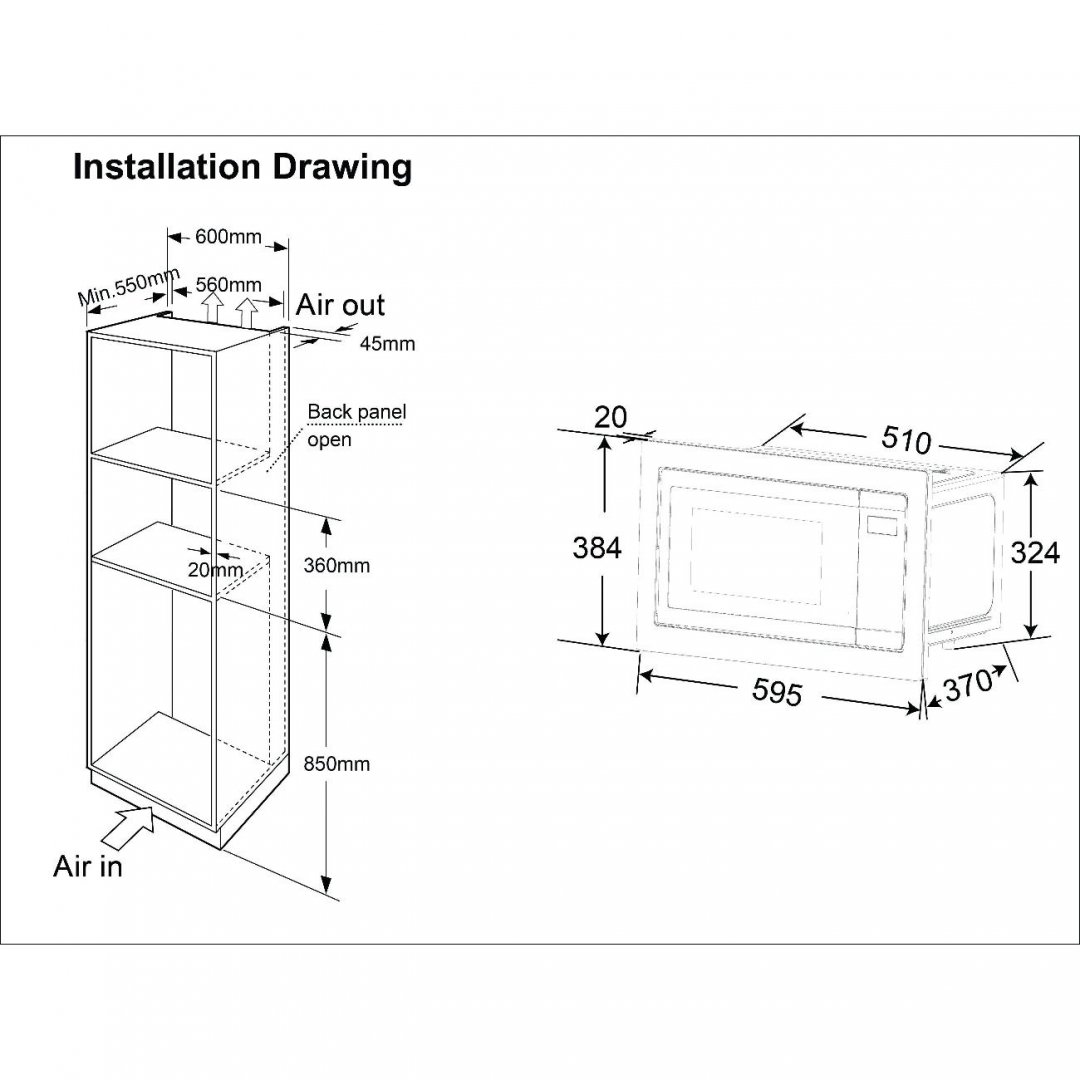 Installation Drawing

600mm

Min.550mm

560mm

Air out

45mm

Back panel open

20mm

360mm

850mm

Air in

20

510

384

324

595

370