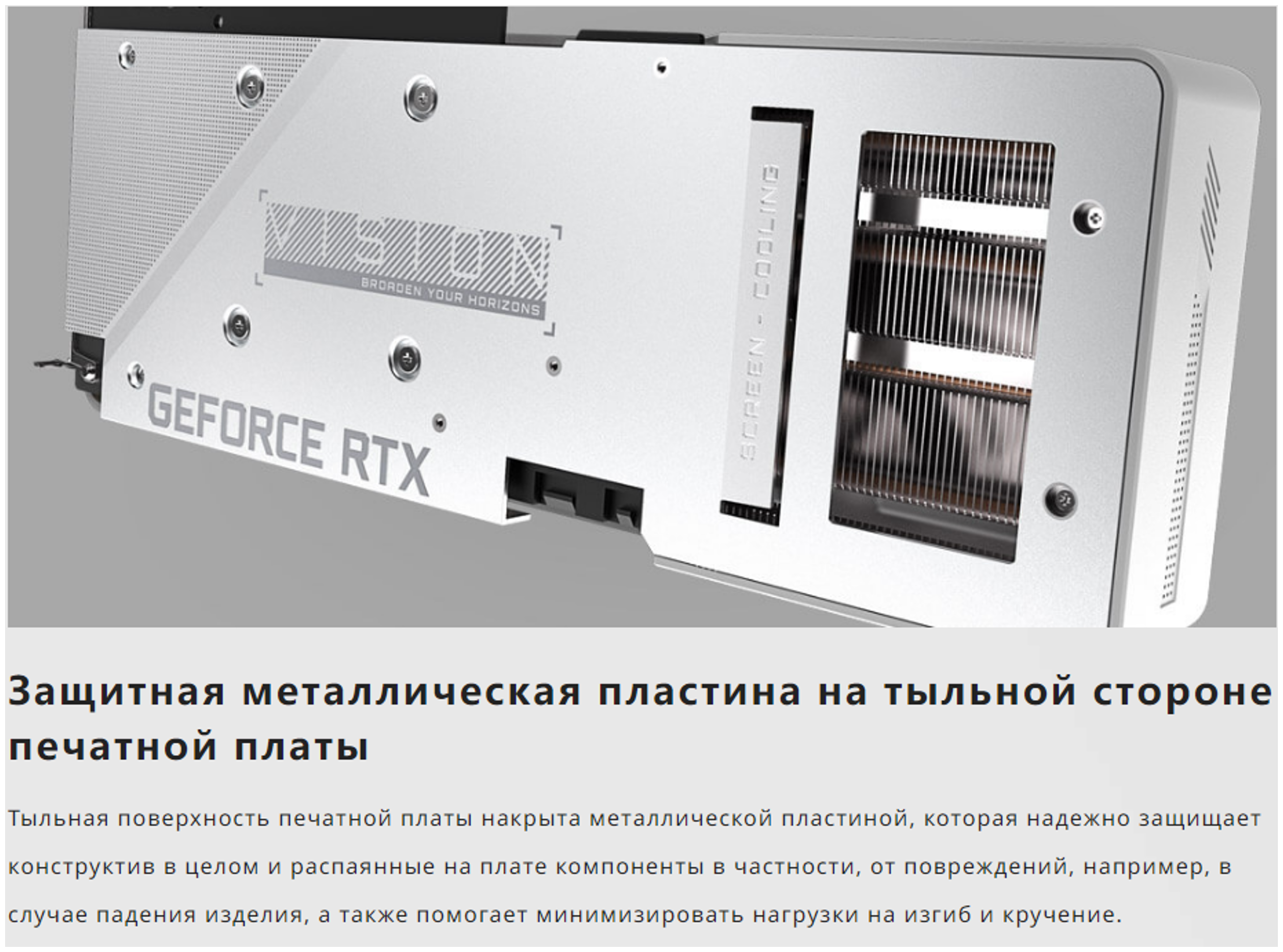 VISION
BROADEN YOUR HORIZONS
GEFORCE RTX
SCREEN - COOLING

Защитная металлическая пластина на тыльной стороне печатной платы

Тыльная поверхность печатной платы накрыта металлической пластиной, которая надежно защищает конструктив в целом и распаянные на плате компоненты в частности, от повреждений, например, в случае падения изделия, а также помогает минимизировать нагрузки на изгиб и кручение.